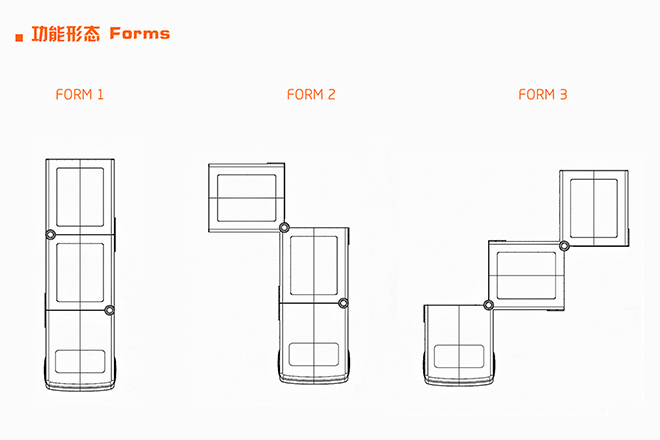 功能形态 Forms

FORM 1

FORM 2

FORM 3